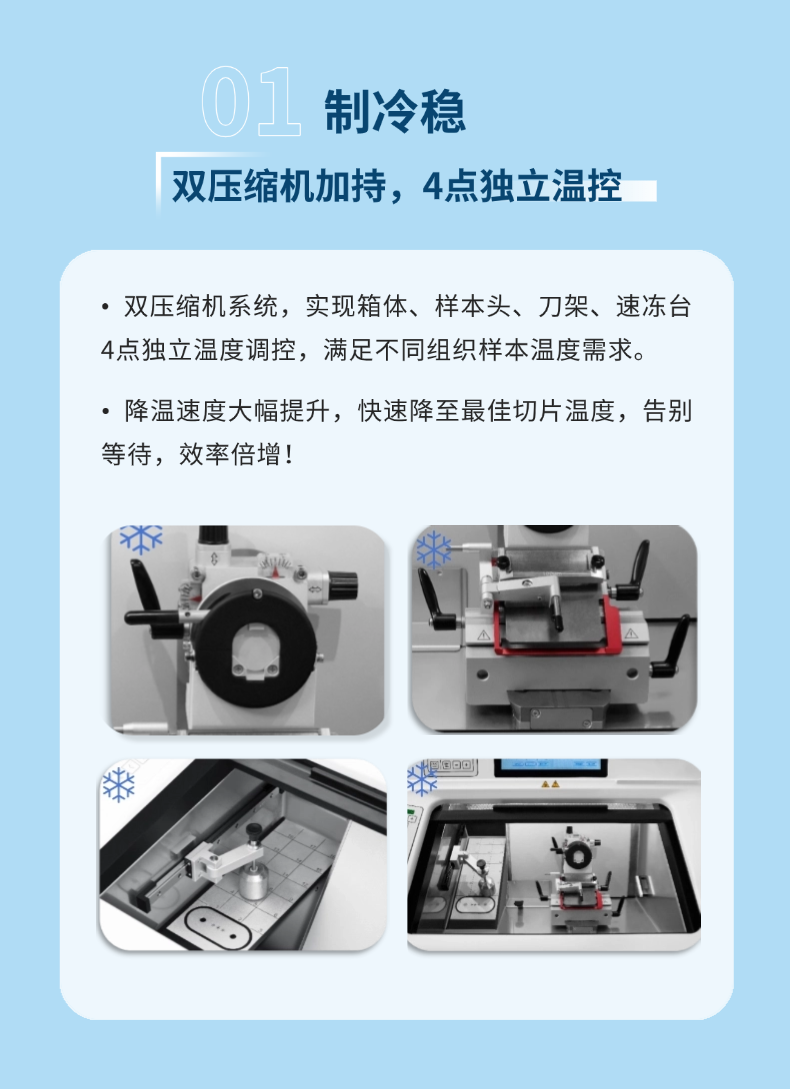 01 制冷稳

双压缩机加持，4点独立温控

• 双压缩机系统，实现箱体、样本头、刀架、速冻台4点独立温度调控，满足不同组织样本温度需求。

• 降温速度大幅提升，快速降至最佳切片温度，告别等待，效率倍增！